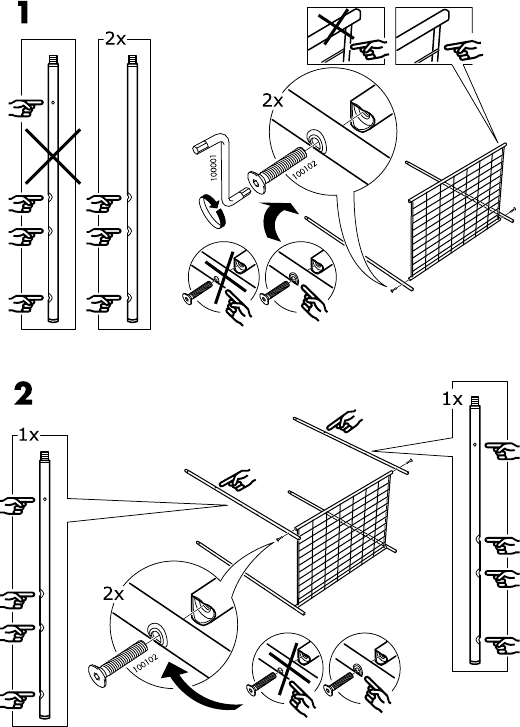 1

2x

2x

100001

100102

2

1x

1x

2x

100102