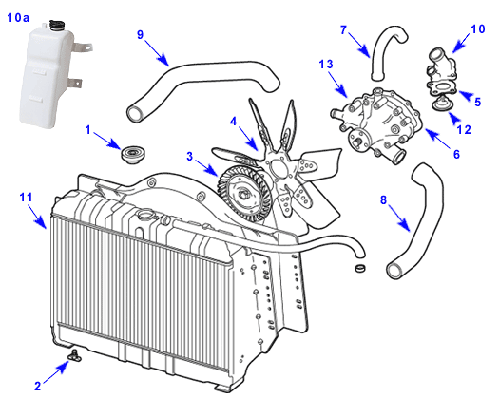 10a
9
7
10
13
5
12
1
4
6
3
11
8
2